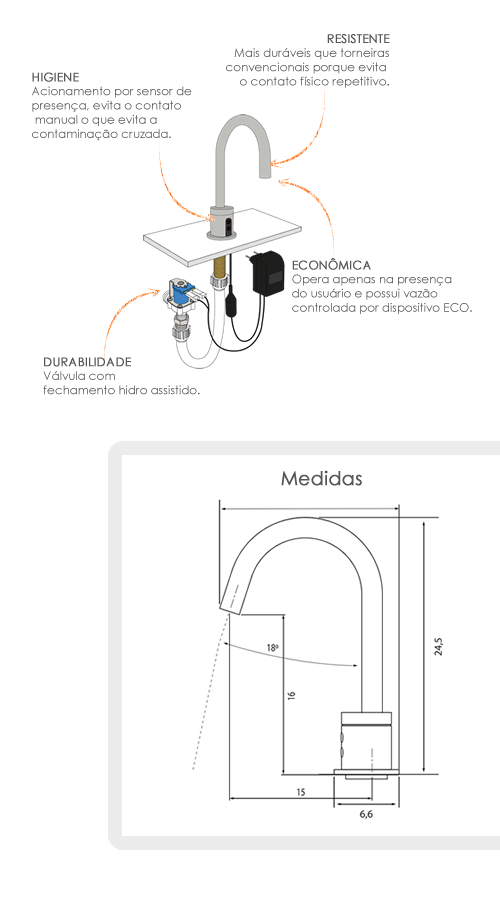 RESISTENTE
Mais duráveis que torneiras convencionais porque evita o contato físico repetitivo.

HIGIENE
Acionamento por sensor de presença, evita o contato manual o que evita a contaminação cruzada.

ECONÔMICA
Opera apenas na presença do usuário e possui vazão controlada por dispositivo ECO.

DURABILIDADE
Válvula com fechamento hidro assistido.

Medidas

18º

16

24,5

15

6,6