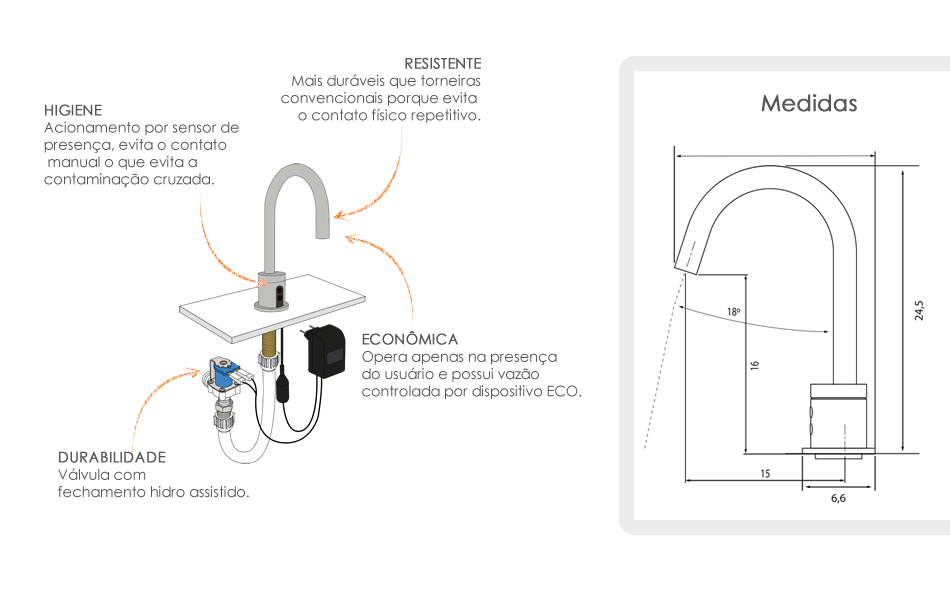 RESISTENTE
Mais duráveis que torneiras convencionais porque evita o contato físico repetitivo.

HIGIENE
Acionamento por sensor de presença, evita o contato manual o que evita a contaminação cruzada.

ECONÔMICA
Opera apenas na presença do usuário e possui vazão controlada por dispositivo ECO.

DURABILIDADE
Válvula com fechamento hidro assistido.

Medidas

18º

16

24,5

15

6,6